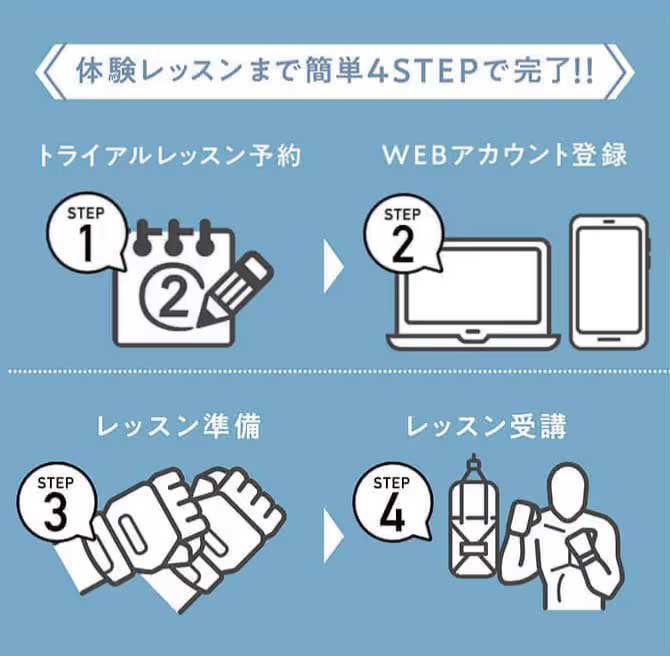 体験レッスンまで簡単4STEPで完了!!

トライアルレッスン予約

STEP 1

2

WEBアカウント登録

STEP 2

レッスン準備

STEP 3

レッスン受講

STEP 4